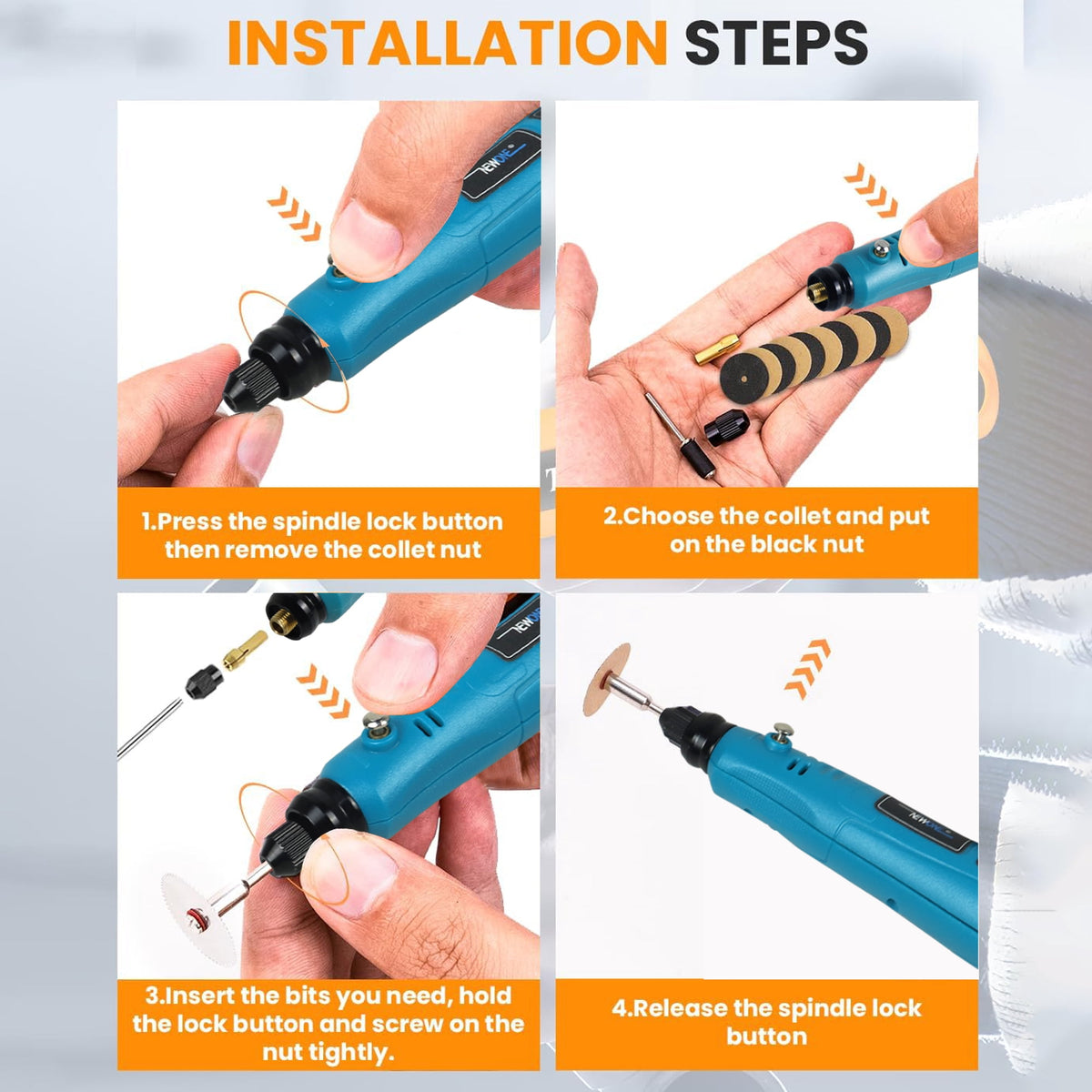 INSTALLATION STEPS

NEWONE

1.Press the spindle lock button then remove the collet nut

2.Choose the collet and put on the black nut

NEWONE

3.Insert the bits you need, hold the lock button and screw on the nut tightly.

NEWONE

4.Release the spindle lock button