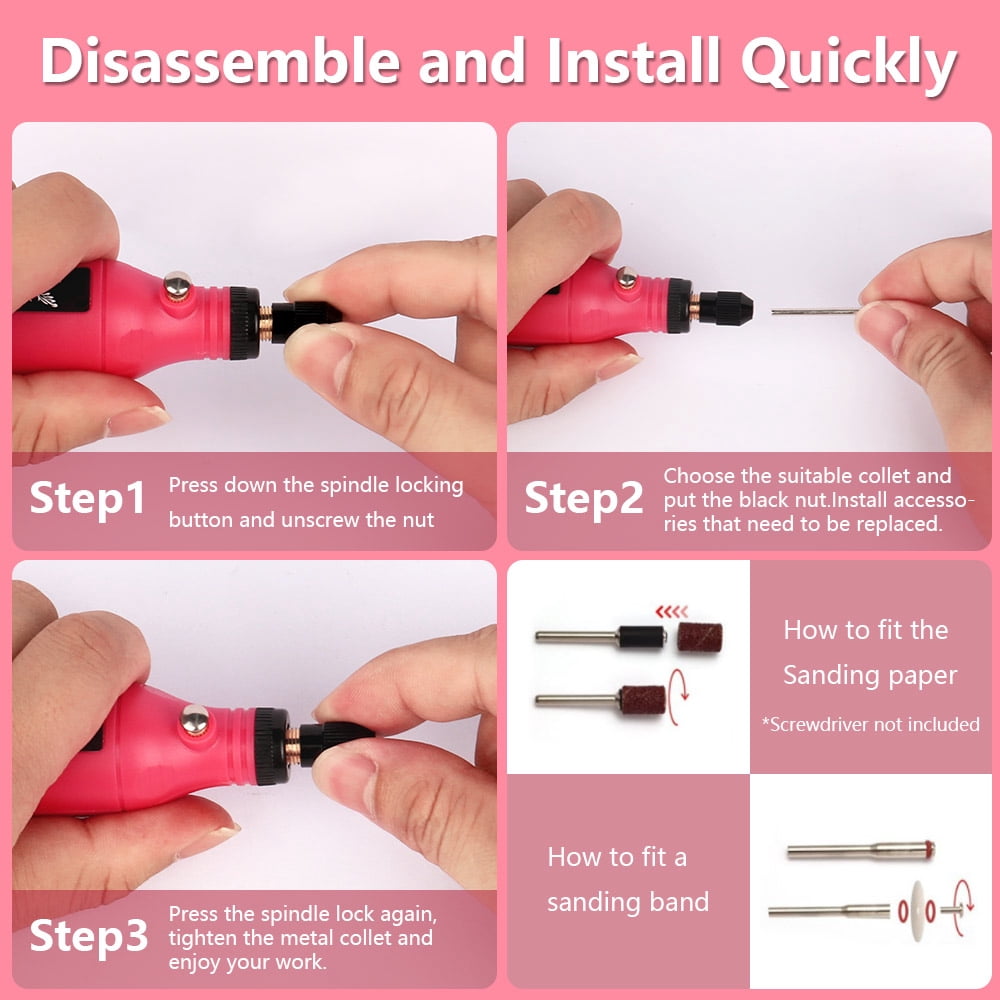 Disassemble and Install Quickly

Step1 Press down the spindle locking button and unscrew the nut

Step2 Choose the suitable collet and put the black nut.Install accessories that need to be replaced.

Step3 Press the spindle lock again, tighten the metal collet and enjoy your work.

How to fit the Sanding paper

*Screwdriver not included

How to fit a sanding band