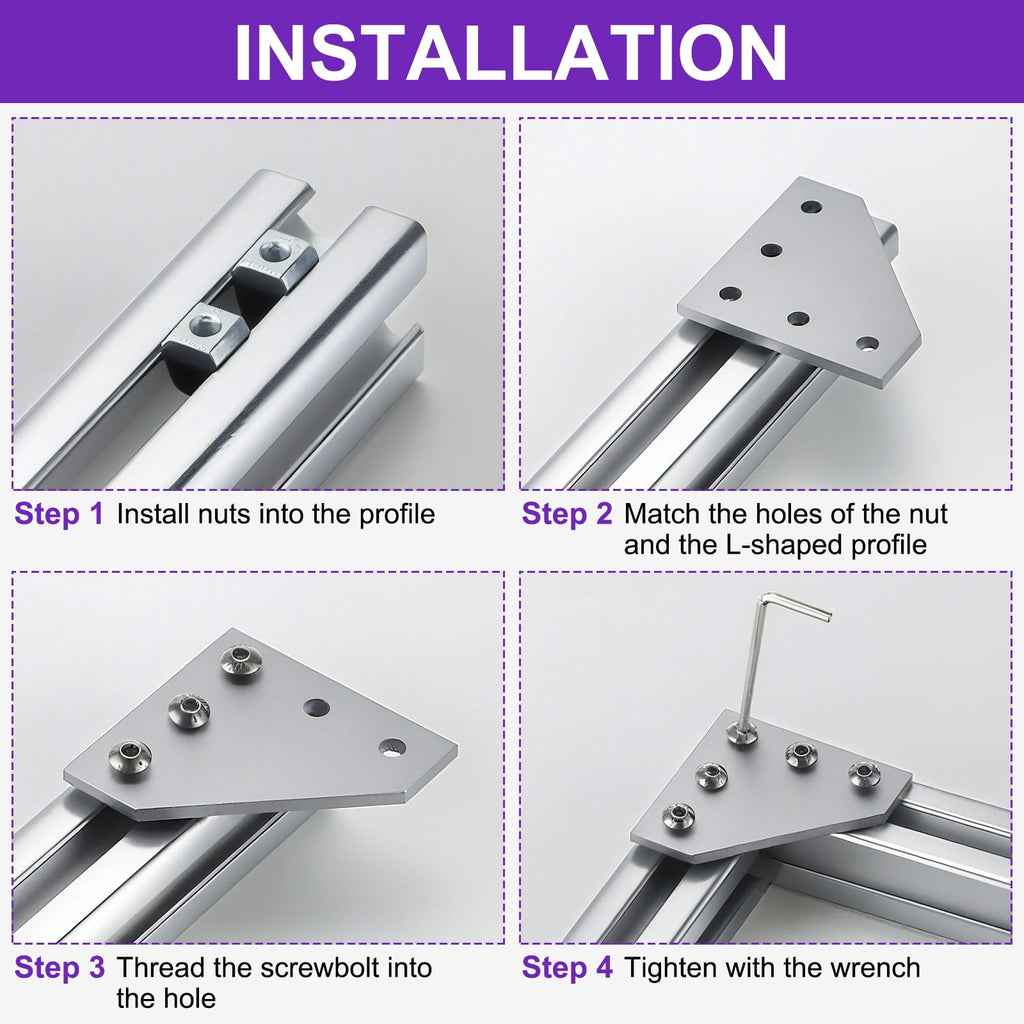 INSTALLATION

Step 1 Install nuts into the profile

Step 2 Match the holes of the nut and the L-shaped profile

Step 3 Thread the screwbolt into the hole

Step 4 Tighten with the wrench