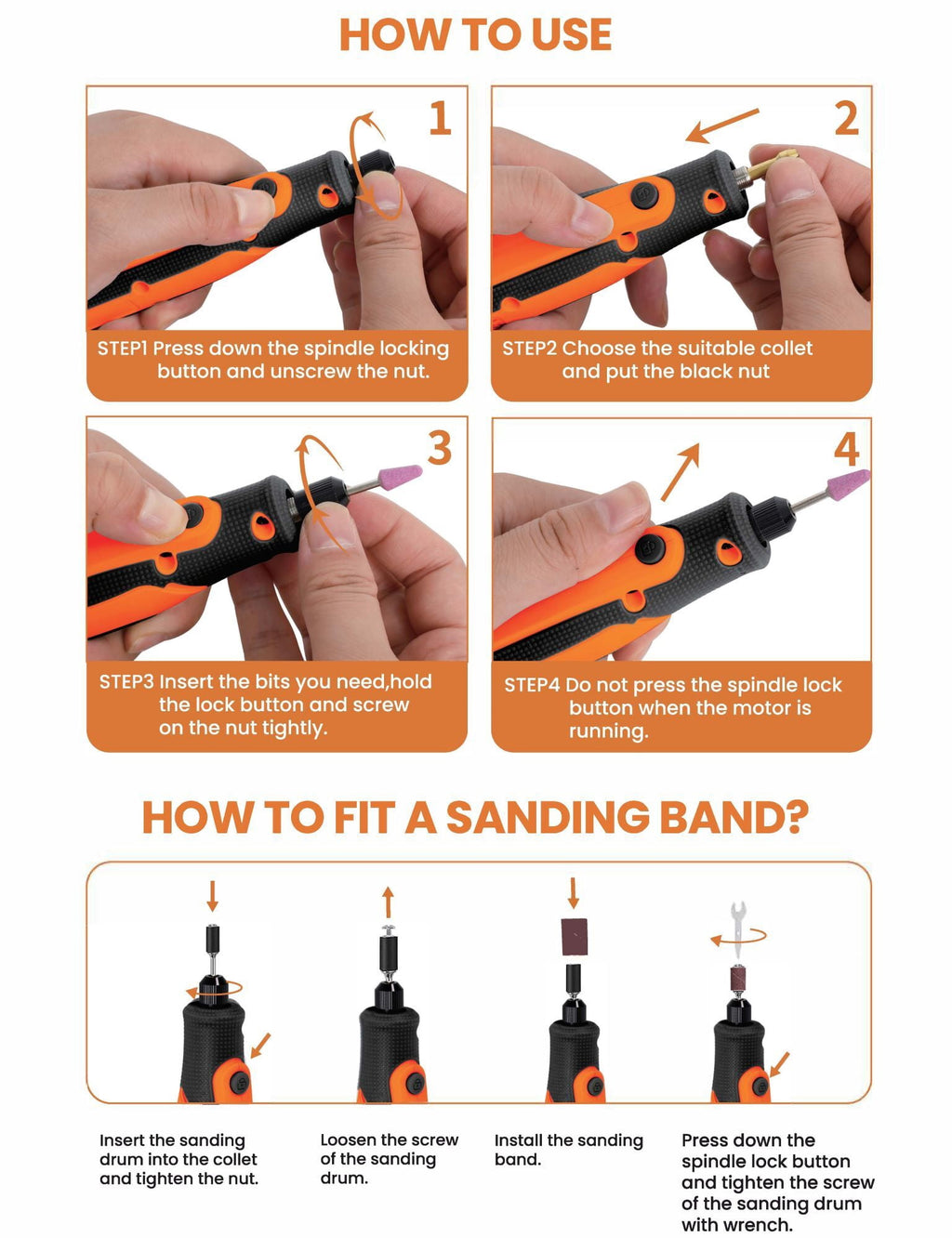 HOW TO USE

1

STEP1 Press down the spindle locking button and unscrew the nut.

2

STEP2 Choose the suitable collet and put the black nut

3

STEP3 Insert the bits you need,hold the lock button and screw on the nut tightly.

4

STEP4 Do not press the spindle lock button when the motor is running.

HOW TO FIT A SANDING BAND?

Insert the sanding drum into the collet and tighten the nut.

Loosen the screw of the sanding drum.

Install the sanding band.

Press down the spindle lock button and tighten the screw of the sanding drum with wrench.