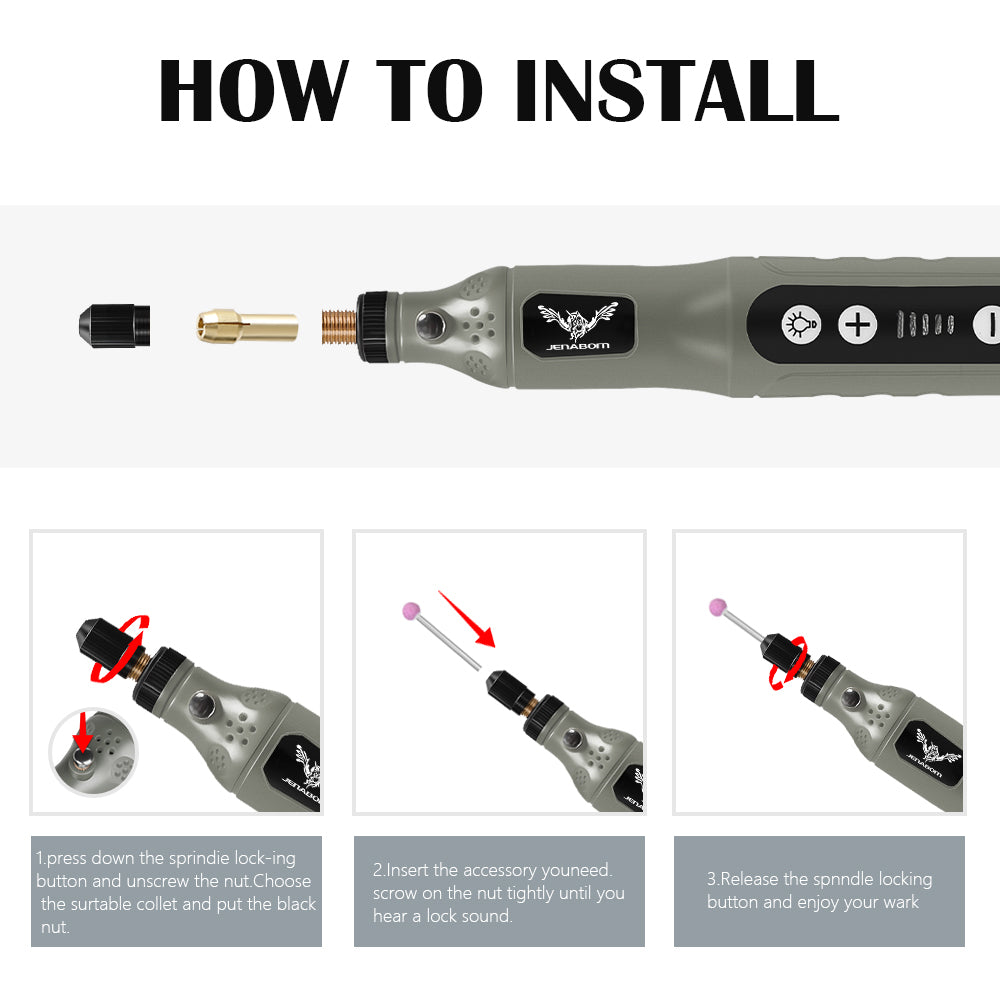 HOW TO INSTALL

JENABOM

JENABOM

JENABOM

1.press down the sprindie lock-ing button and unscrew the nut.Choose the surtable collet and put the black nut.

2.Insert the accessory youneed. scrow on the nut tightly until you hear a lock sound.

3.Release the spnndle locking button and enjoy your wark