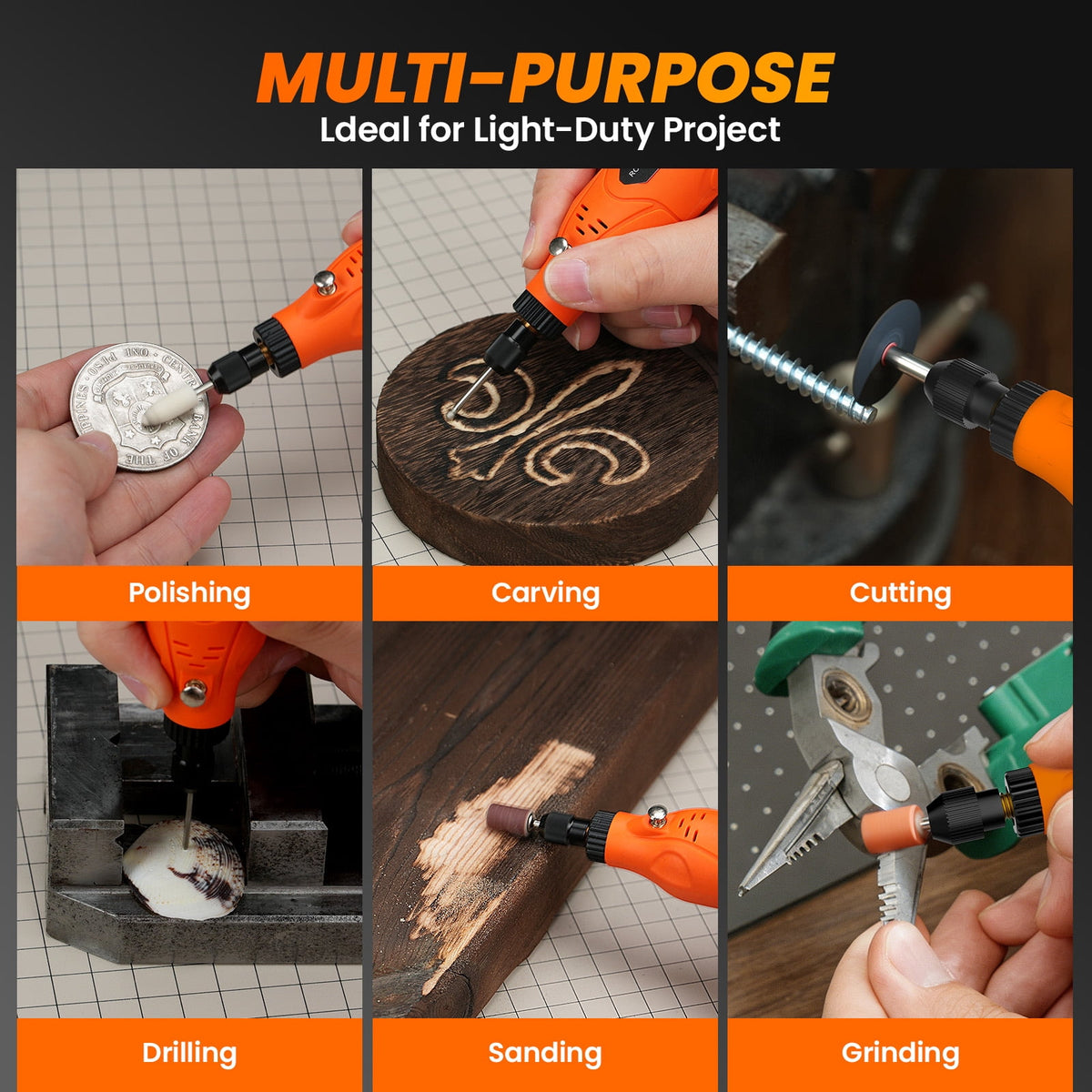 MULTI-PURPOSE
Ldeal for Light-Duty Project

Polishing
Carving
Cutting
Drilling
Sanding
Grinding