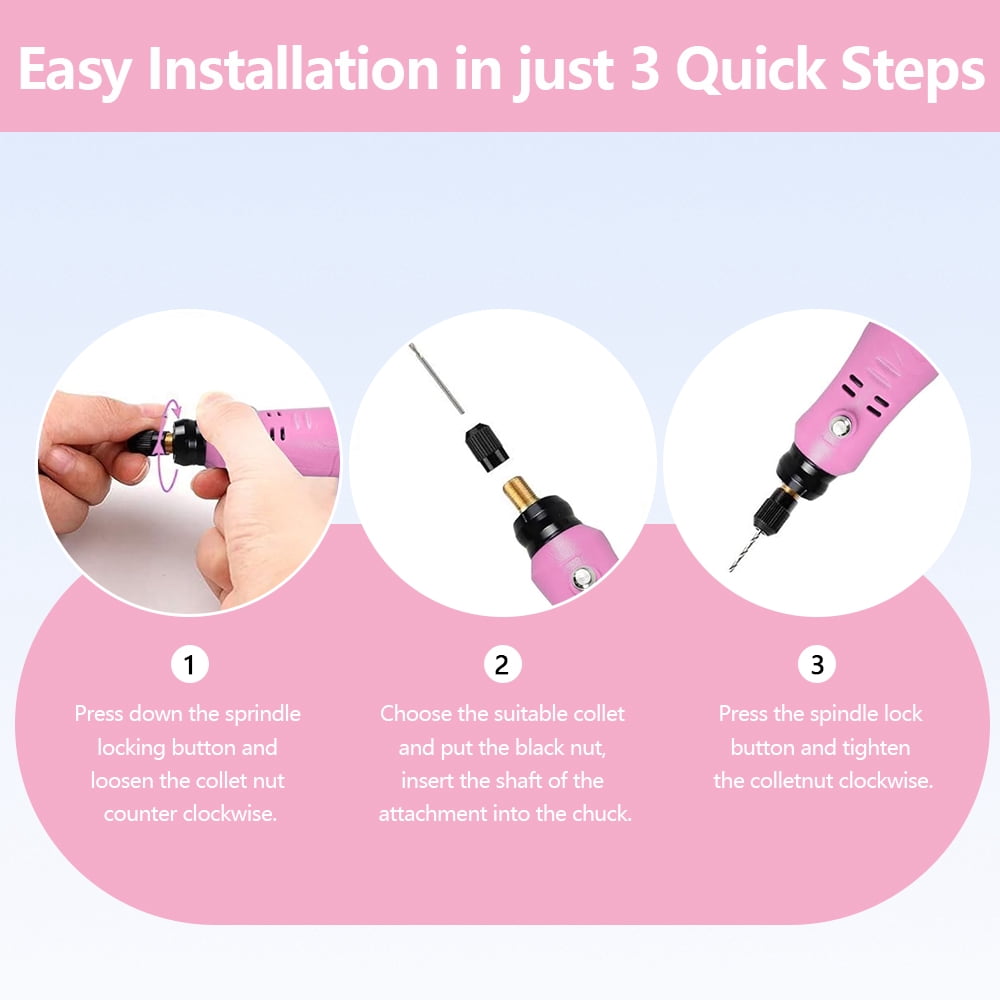 Easy Installation in just 3 Quick Steps

1

Press down the sprindle locking button and loosen the collet nut counter clockwise.

2

Choose the suitable collet and put the black nut, insert the shaft of the attachment into the chuck.

3

Press the spindle lock button and tighten the colletnut clockwise.