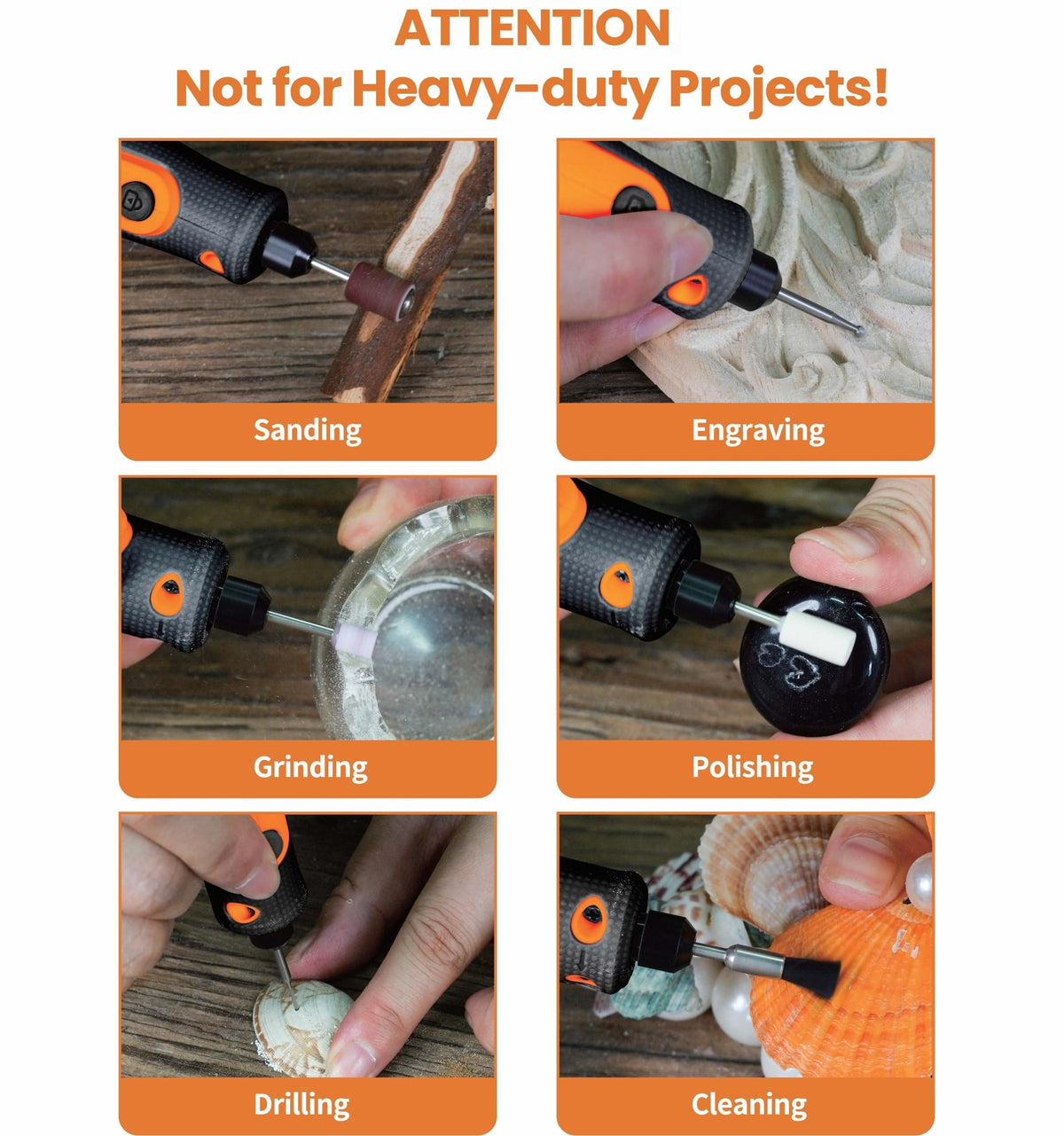 ATTENTION
Not for Heavy-duty Projects!

Sanding

Engraving

Grinding

Polishing

Drilling

Cleaning