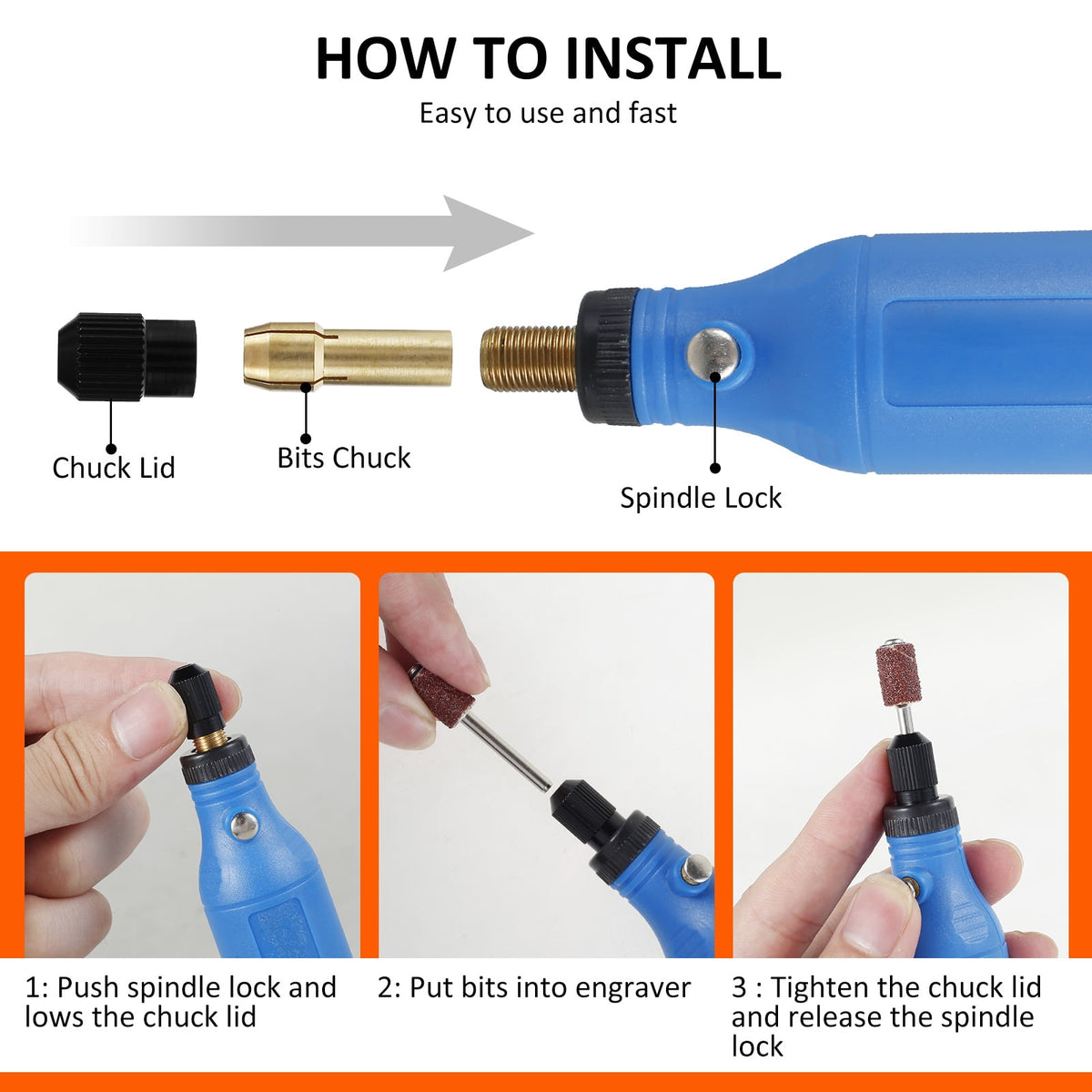 HOW TO INSTALL
Easy to use and fast

Chuck Lid

Bits Chuck

Spindle Lock

1: Push spindle lock and lows the chuck lid

2: Put bits into engraver

3 : Tighten the chuck lid and release the spindle lock