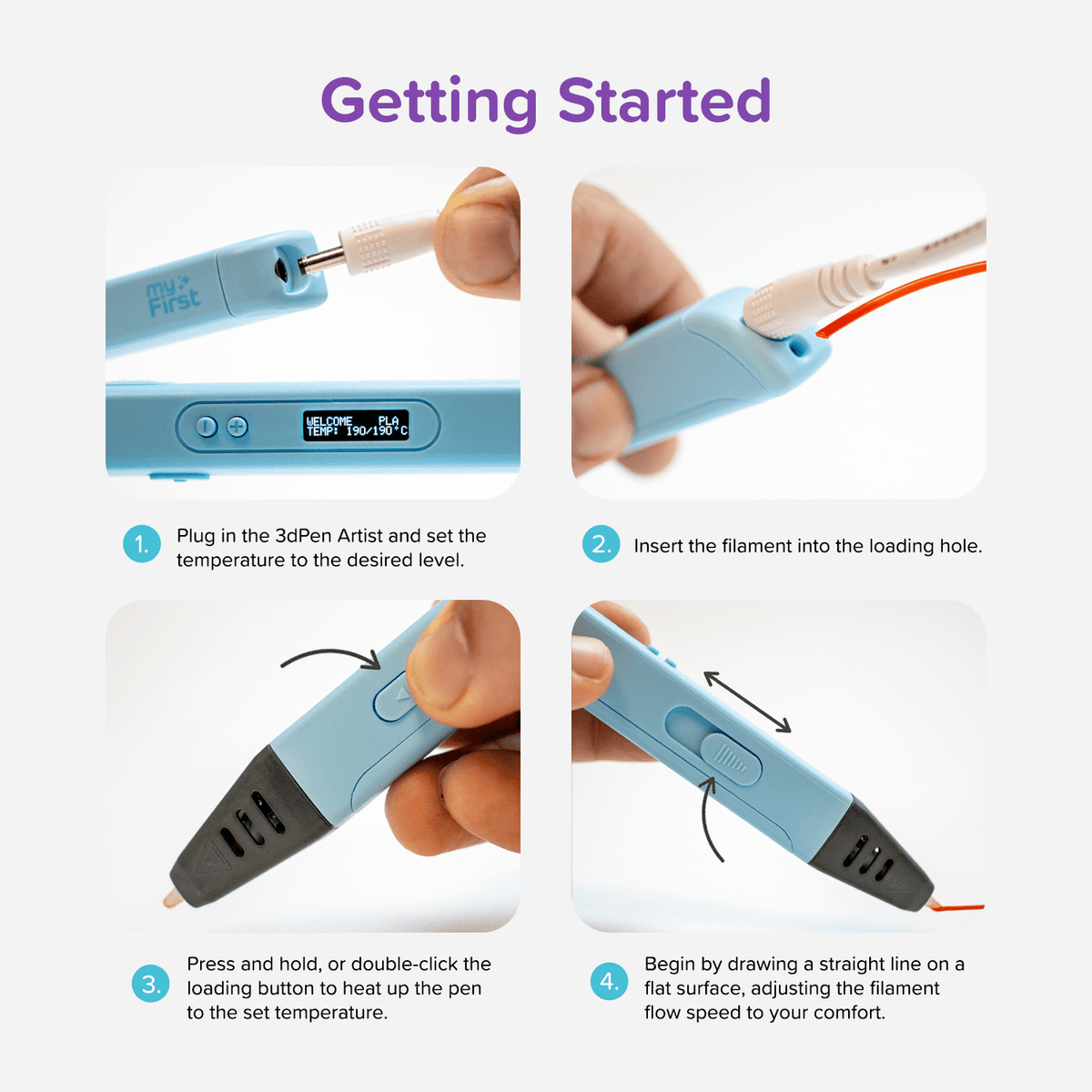 Getting Started

my First

WELCOME PLA
TEMP: 190/190°C

1. Plug in the 3dPen Artist and set the temperature to the desired level.

2. Insert the filament into the loading hole.

3. Press and hold, or double-click the loading button to heat up the pen to the set temperature.

4. Begin by drawing a straight line on a flat surface, adjusting the filament flow speed to your comfort.